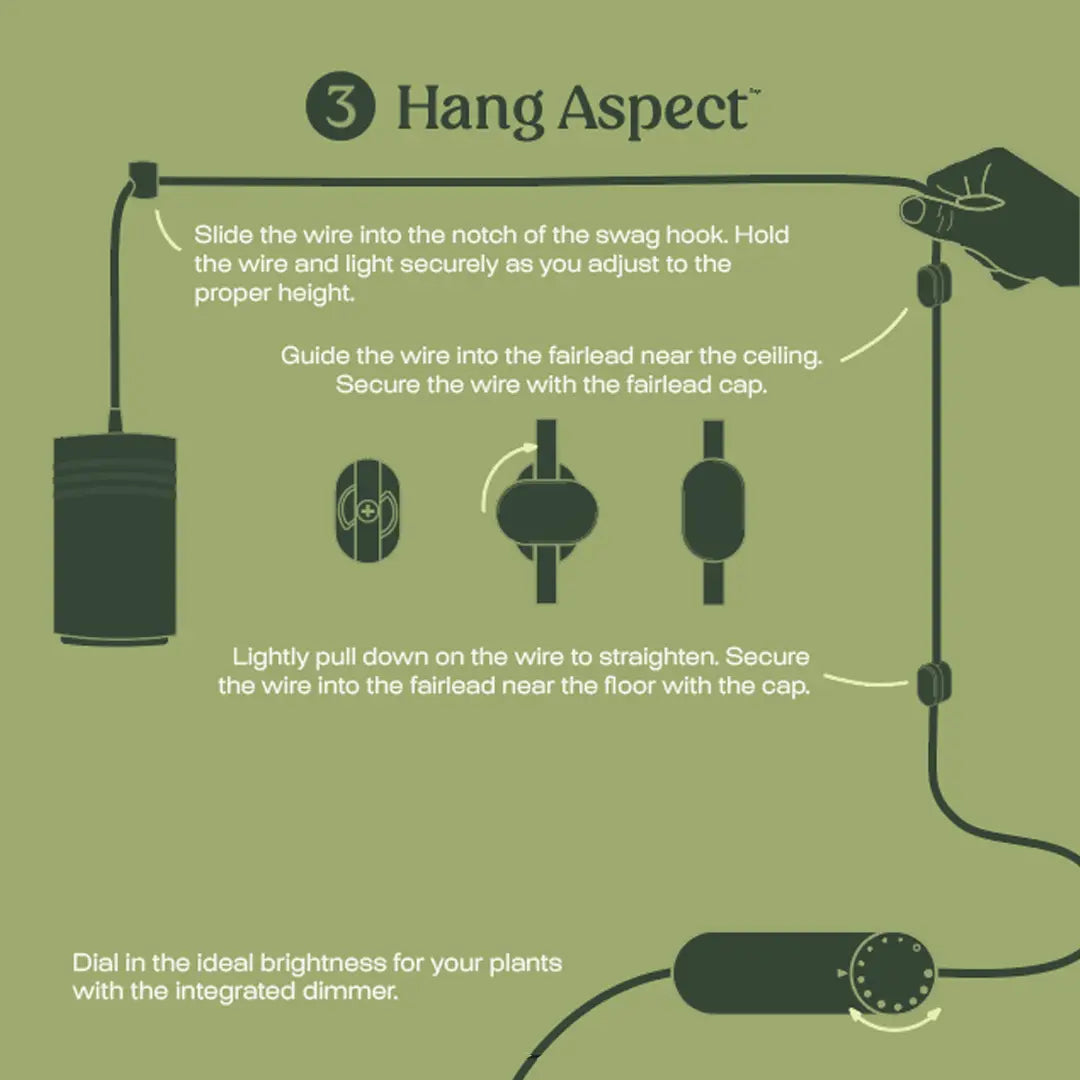 3 Hang Aspect™

Slide the wire into the notch of the swag hook. Hold the wire and light securely as you adjust to the proper height.

Guide the wire into the fairlead near the ceiling. Secure the wire with the fairlead cap.

Lightly pull down on the wire to straighten. Secure the wire into the fairlead near the floor with the cap.

Dial in the ideal brightness for your plants with the integrated dimmer.